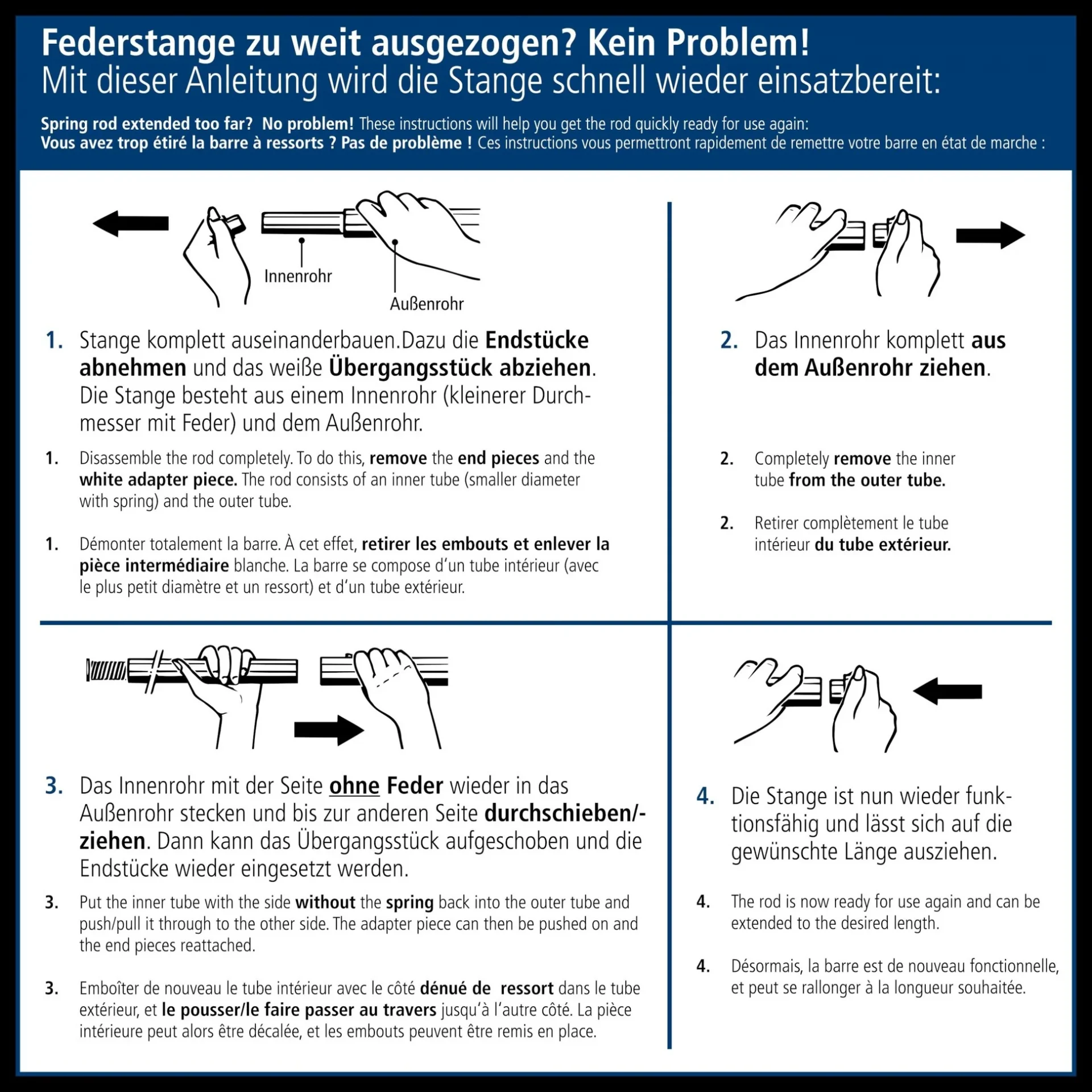 Federstange zu weit ausgezogen? Kein Problem!
Mit dieser Anleitung wird die Stange schnell wieder einsatzbereit:

Spring rod extended too far? No problem! These instructions will help you get the rod quickly ready for use again:
Vous avez trop étiré la barre à ressorts ? Pas de problème ! Ces instructions vous permettront rapidement de remettre votre barre en état de marche :

Innenrohr
Außenrohr

1. Stange komplett auseinanderbauen.Dazu die Endstücke abnehmen und das weiße Übergangsstück abziehen. Die Stange besteht aus einem Innenrohr (kleinerer Durchmesser mit Feder) und dem Außenrohr.

1. Disassemble the rod completely. To do this, remove the end pieces and the white adapter piece. The rod consists of an inner tube (smaller diameter with spring) and the outer tube.

1. Démonter totalement la barre. À cet effet, retirer les embouts et enlever la pièce intermédiaire blanche. La barre se compose d'un tube intérieur (avec le plus petit diamètre et un ressort) et d'un tube extérieur.

2. Das Innenrohr komplett aus dem Außenrohr ziehen.

2. Completely remove the inner tube from the outer tube.

2. Retirer complètement le tube intérieur du tube extérieur.

3. Das Innenrohr mit der Seite ohne Feder wieder in das Außenrohr stecken und bis zur anderen Seite durchschieben/-ziehen. Dann kann das Übergangsstück aufgeschoben und die Endstücke wieder eingesetzt werden.

3. Put the inner tube with the side without the spring back into the outer tube and push/pull it through to the other side. The adapter piece can then be pushed on and the end pieces reattached.

3. Emboîter de nouveau le tube intérieur avec le côté dénué de ressort dans le tube extérieur, et le pousser/le faire passer au travers jusqu'à l'autre côté. La pièce intérieure peut alors être décalée, et les embouts peuvent être remis en place.

4. Die Stange ist nun wieder funktionsfähig und lässt sich auf die gewünschte Länge ausziehen.

4. The rod is now ready for use again and can be extended to the desired length.

4. Désormais, la barre est de nouveau fonctionnelle, et peut se rallonger à la longueur souhaitée.